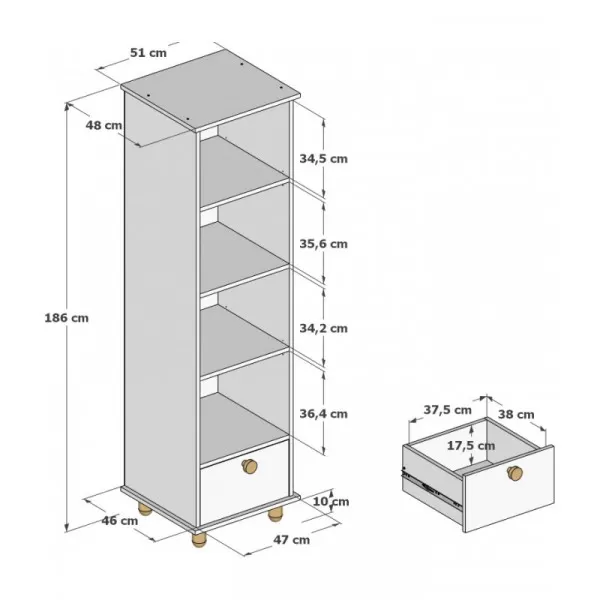 51 cm
48 cm
34,5 cm
35,6 cm
186 cm
34,2 cm
36,4 cm
10 cm
46 cm
47 cm
37,5 cm
38 cm
17,5 cm